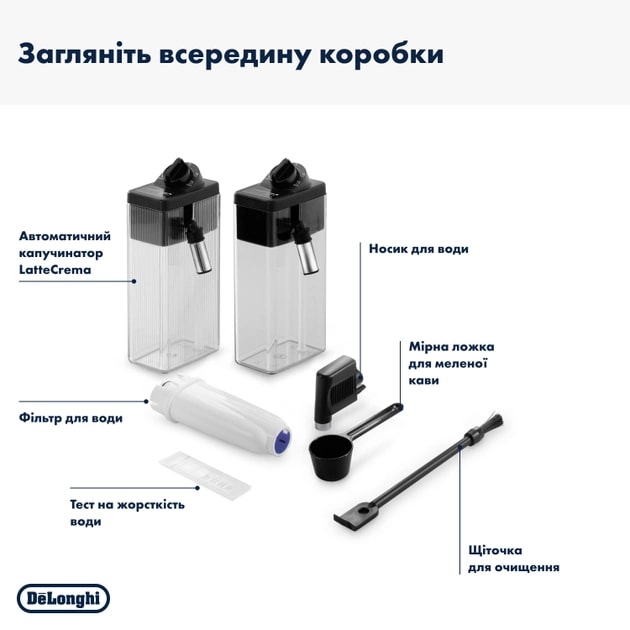 Загляніть всередину коробки

Автоматичний капучинатор LatteCrema

Носик для води

Мірна ложка для меленої кави

Фільтр для води

Тест на жорсткість води

Щіточка для очищення

DēLonghi