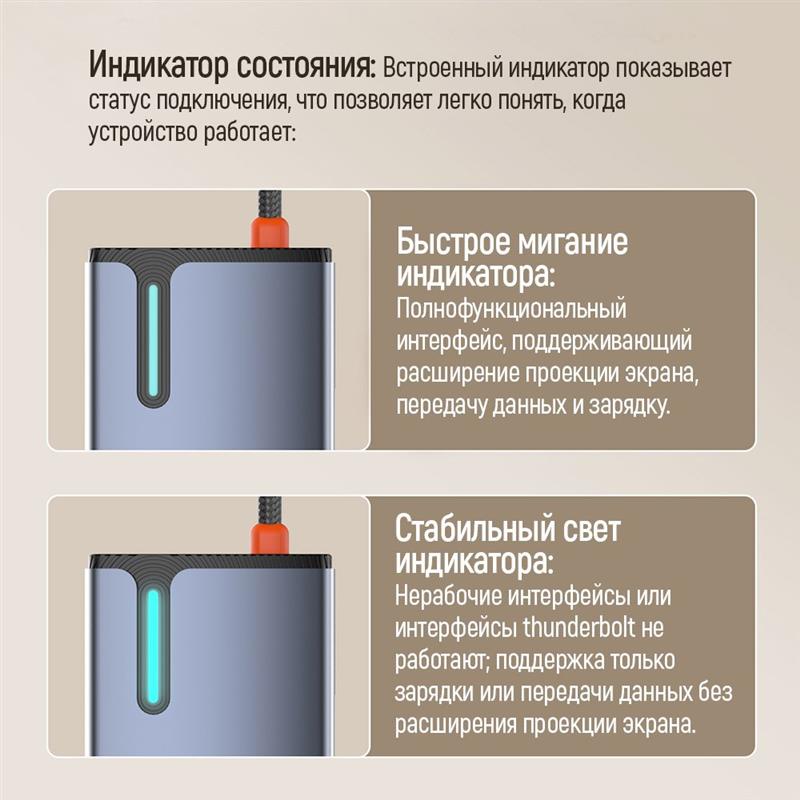 Индикатор состояния: Встроенный индикатор показывает статус подключения, что позволяет легко понять, когда устройство работает:

Быстрое мигание индикатора:
Полнофункциональный интерфейс, поддерживающий расширение проекции экрана, передачу данных и зарядку.

Стабильный свет индикатора:
Нерабочие интерфейсы или интерфейсы thunderbolt не работают; поддержка только зарядки или передачи данных без расширения проекции экрана.