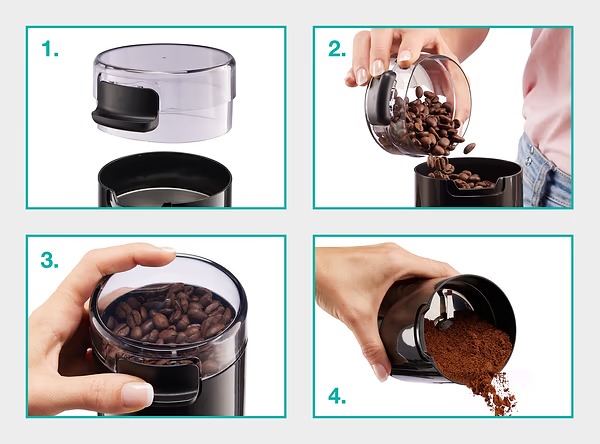 1.

2.

3.

4.