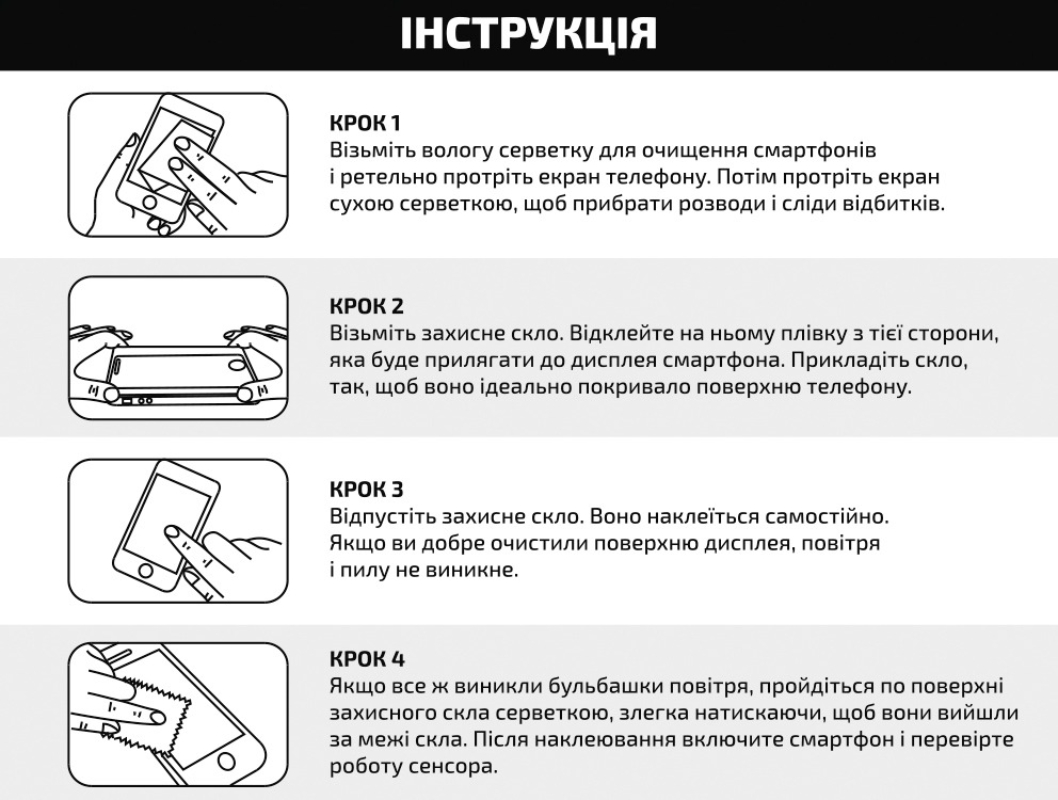 ІНСТРУКЦІЯ

КРОК 1
Візьміть вологу серветку для очищення смартфонів і ретельно протріть екран телефону. Потім протріть екран сухою серветкою, щоб прибрати розводи і сліди відбитків.

КРОК 2
Візьміть захисне скло. Відклейте на ньому плівку з тієї сторони, яка буде прилягати до дисплея смартфона. Прикладіть скло, так, щоб воно ідеально покривало поверхню телефону.

КРОК 3
Відпустіть захисне скло. Воно наклеїться самостійно. Якщо ви добре очистили поверхню дисплея, повітря і пилу не виникне.

КРОК 4
Якщо все ж виникли бульбашки повітря, пройдіться по поверхні захисного скла серветкою, злегка натискаючи, щоб вони вийшли за межі скла. Після наклеювання включите смартфон і перевірте роботу сенсора.