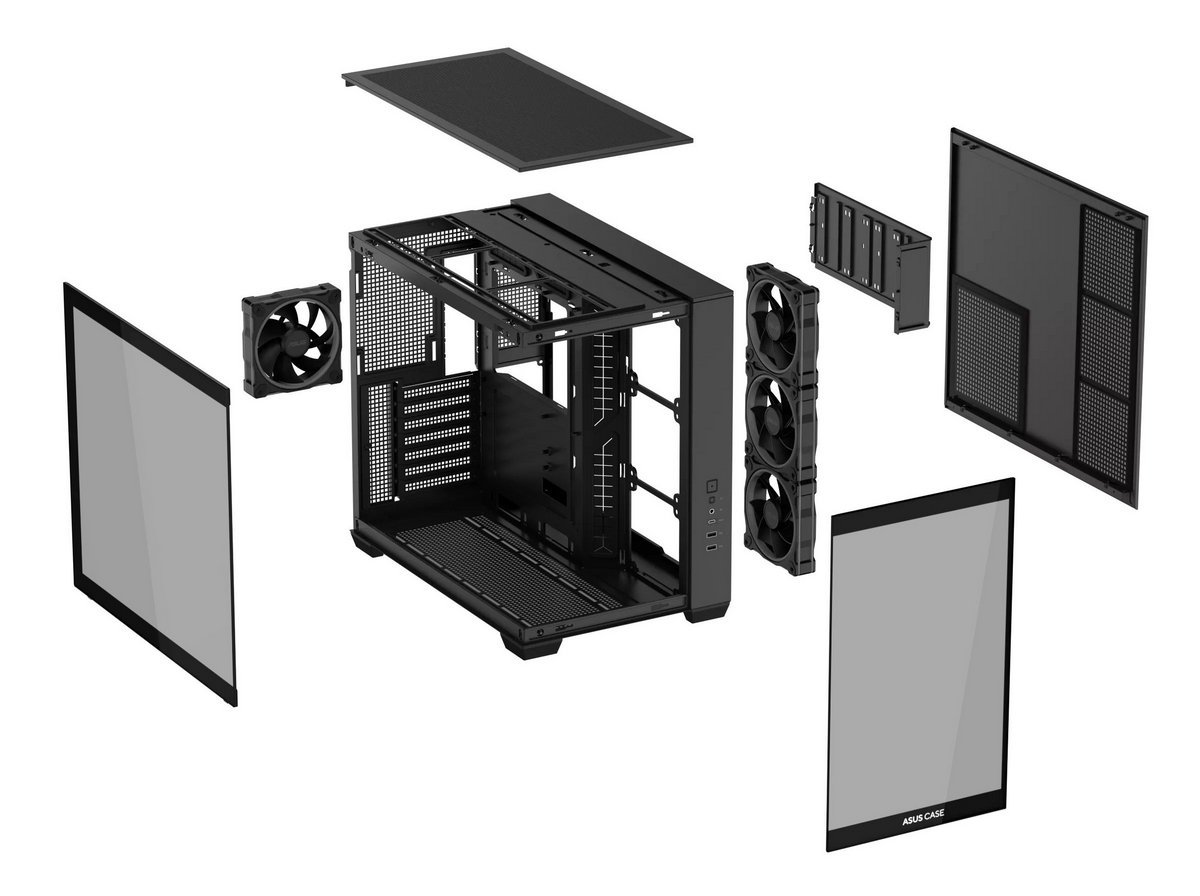 ASUS CASE