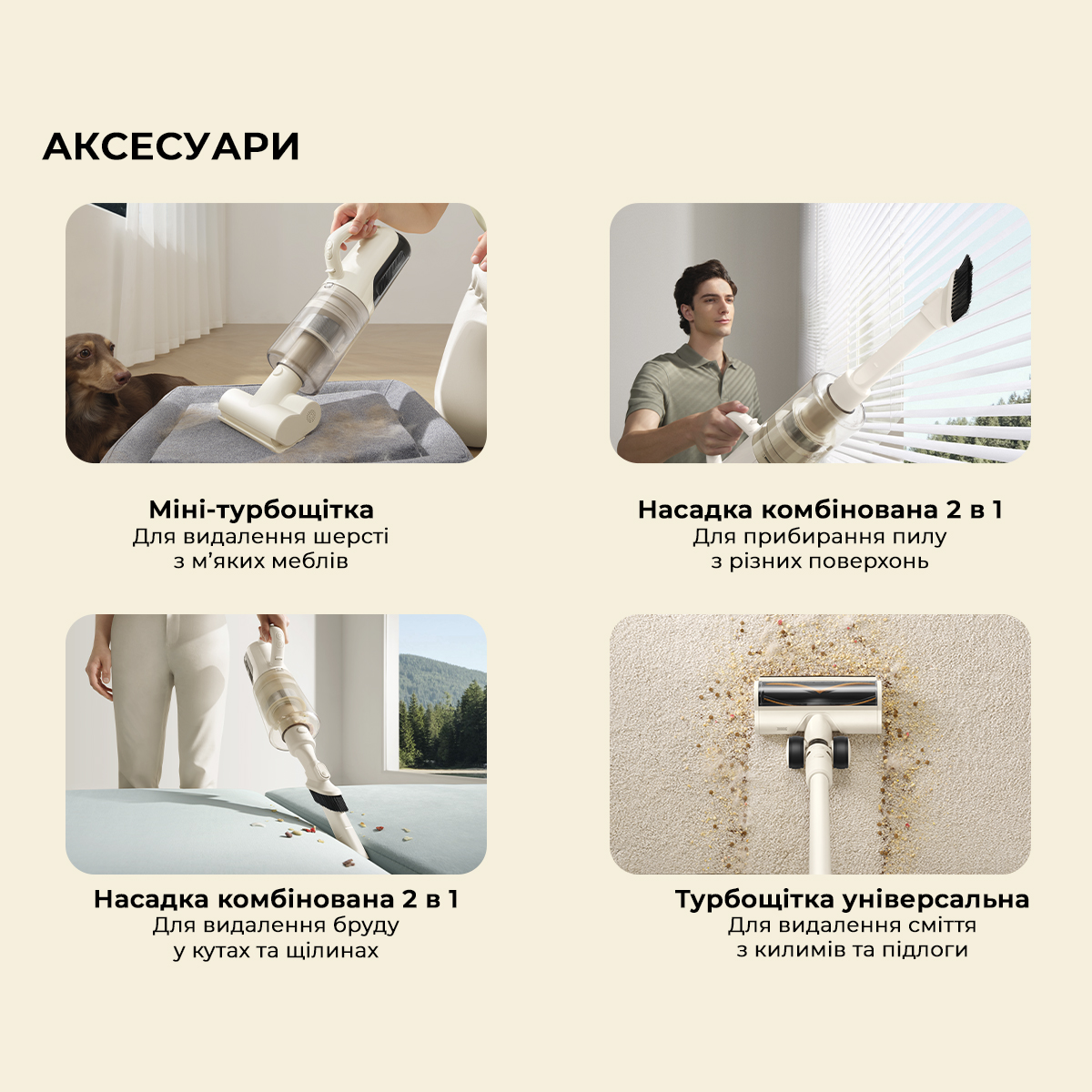 АКСЕСУАРИ

Міні-турбощітка
Для видалення шерсті з м'яких меблів

Насадка комбінована 2 в 1
Для прибирання пилу з різних поверхонь

Насадка комбінована 2 в 1
Для видалення бруду у кутах та щілинах

Турбощітка універсальна
Для видалення сміття з килимів та підлоги