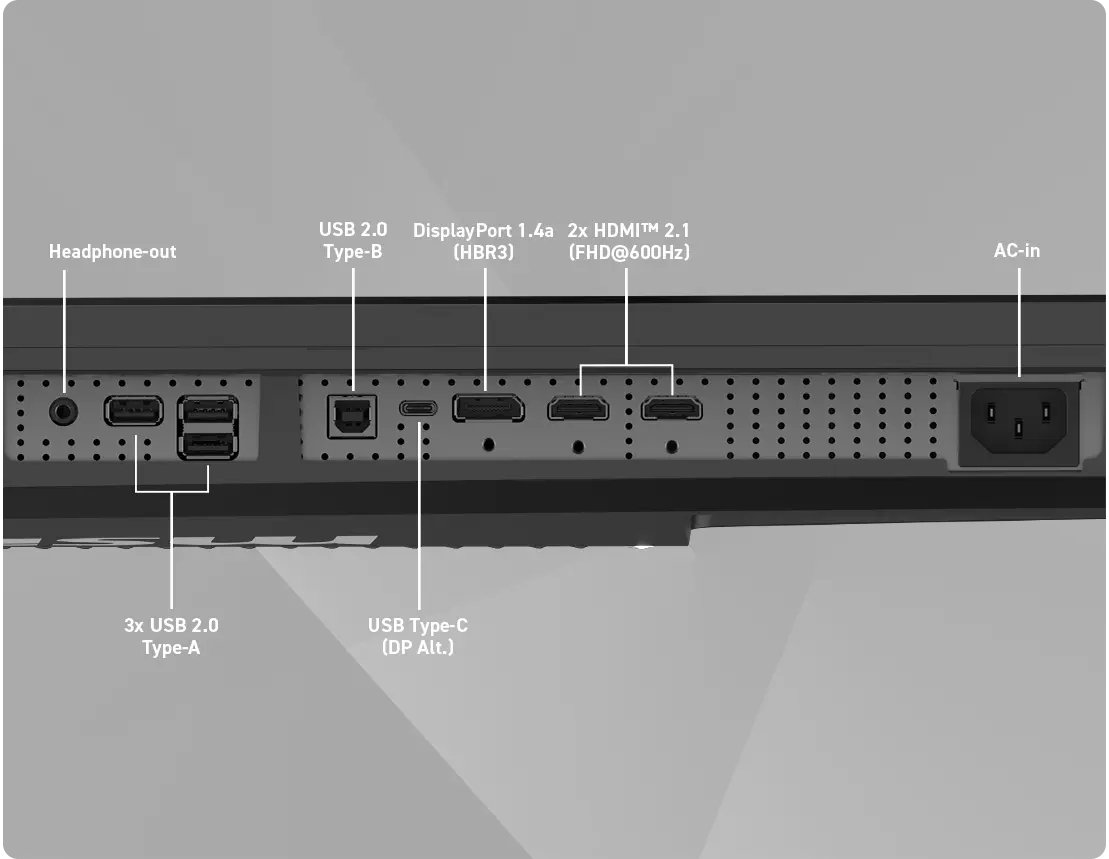 Headphone-out

USB 2.0 Type-B

DisplayPort 1.4a (HBR3)

2x HDMI™ 2.1 (FHD@600Hz)

AC-in

3x USB 2.0 Type-A

USB Type-C (DP Alt.)