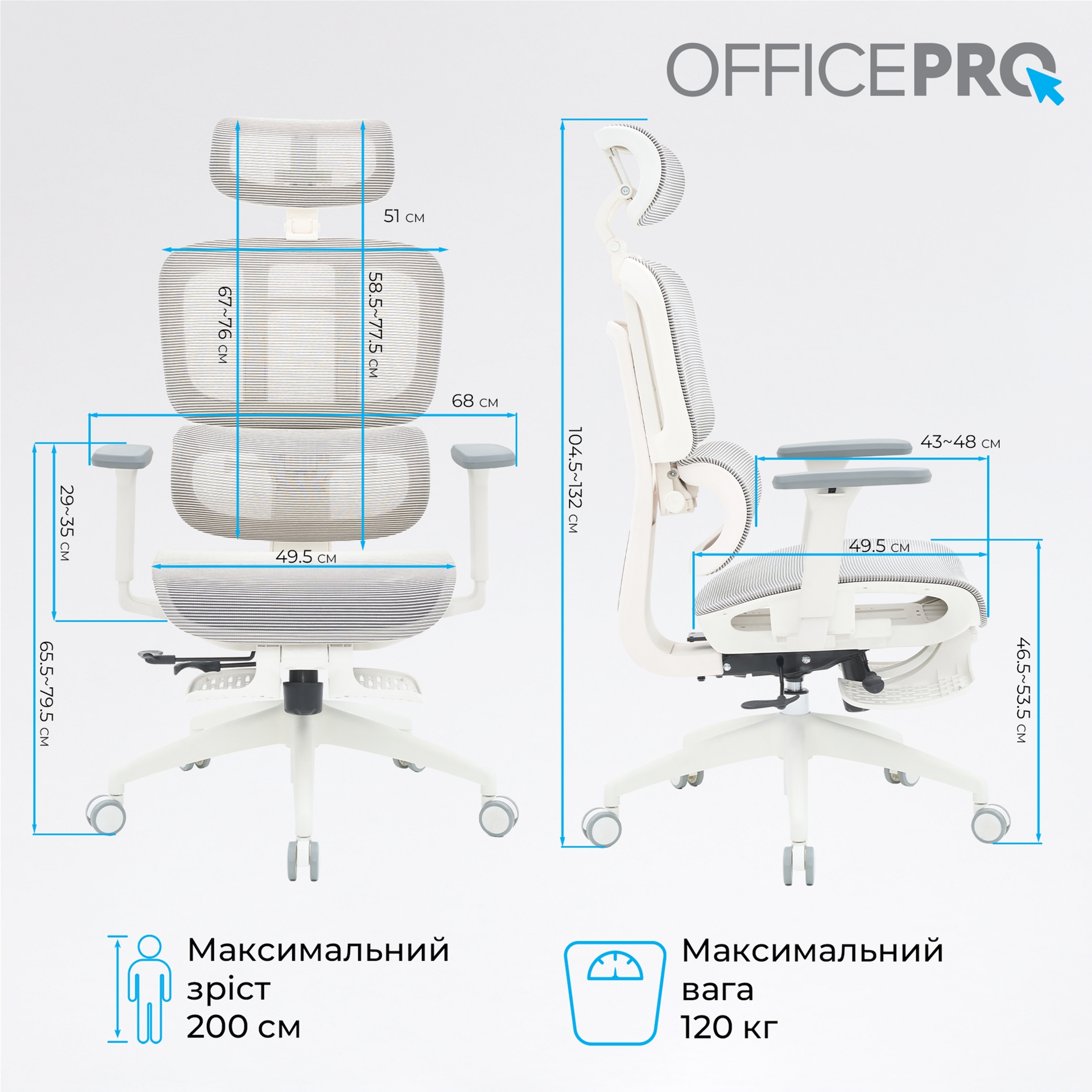 OFFICEPRO

51 см

67~76 см

58.5~77.5 см

68 см

29~35 см

49.5 см

65.5~79.5 см

104.5~132 см

43~48 см

49.5 см

46.5~53.5 см

Максимальний зріст 200 см

Максимальний вага 120 кг